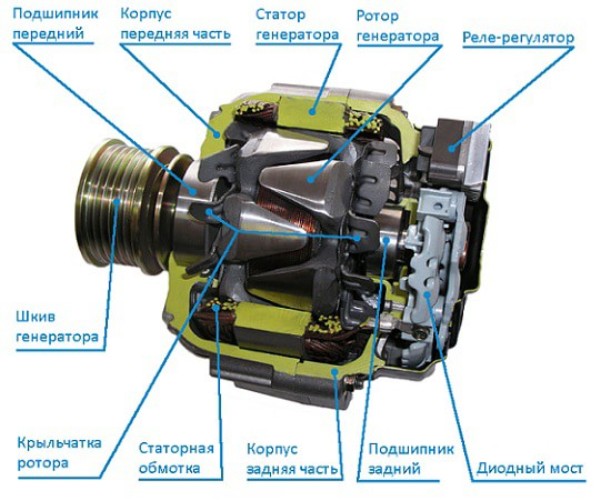 Подшипник передний

Корпус передняя часть

Статор генератора

Ротор генератора

Реле-регулятор

Шкив генератора

Крыльчатка ротора

Статорная обмотка

Корпус задняя часть

Подшипник задний

Диодный мост