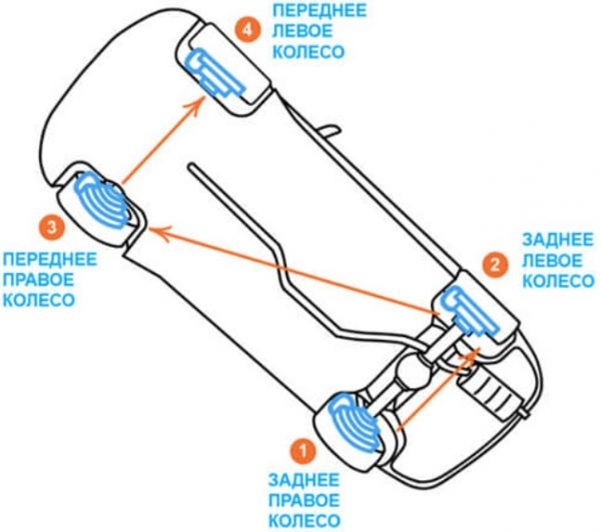 4
ПЕРЕДНЕЕ
ЛЕВОЕ
КОЛЕСО

3
ПЕРЕДНЕЕ
ПРАВОЕ
КОЛЕСО

2
ЗАДНЕЕ
ЛЕВОЕ
КОЛЕСО

1
ЗАДНЕЕ
ПРАВОЕ
КОЛЕСО