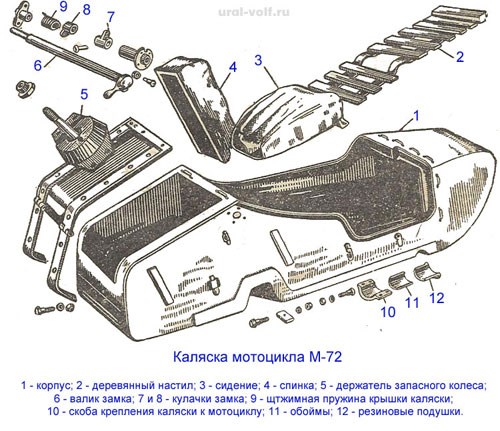 ural-volf.ru

9 8 7 6 5 4 3 2 1

10 11 12

Каляска мотоцикла М-72

1 - корпус; 2 - деревянный настил; 3 - сидение; 4 - спинка; 5 - держатель запасного колеса; 6 - валик замка; 7 и 8 - кулачки замка; 9 - щтжимная пружина крышки каляски; 10 - скоба крепления каляски к мотоциклу; 11 - обоймы; 12 - резиновые подушки.