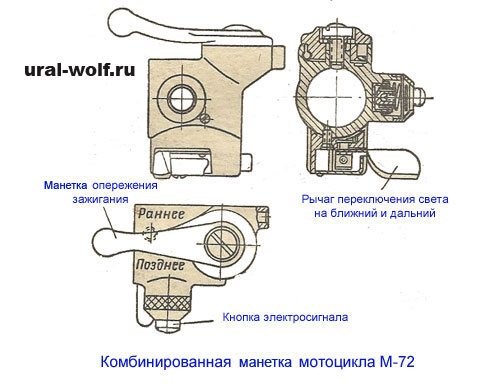 ural-wolf.ru

Манетка опережения зажигания

Рычаг переключения света на ближний и дальний

Раннее

Позднее

Кнопка электросигнала

Комбинированная манетка мотоцикла М-72