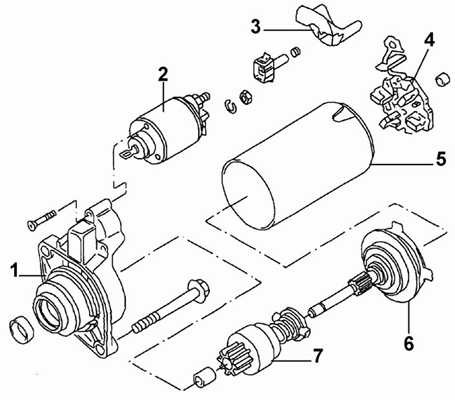 3
4
2
5
1
6
7