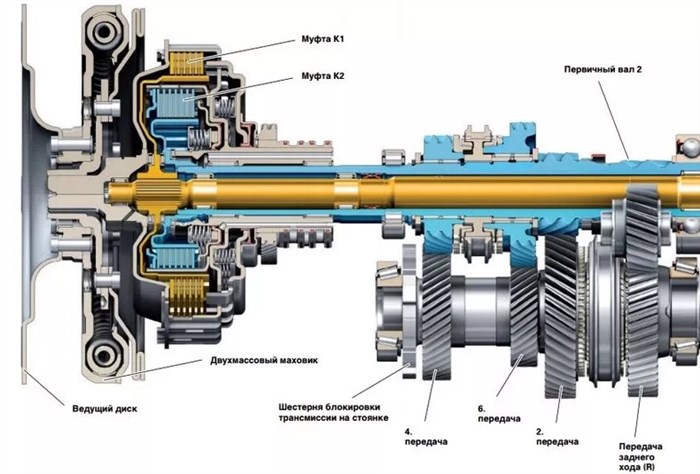 Муфта K1

Муфта K2

Первичный вал 2

Двухмассовый маховик

Ведущий диск

Шестерня блокировки трансмиссии на стоянке

4. передача

6. передача

2. передача

Передача заднего хода (R)