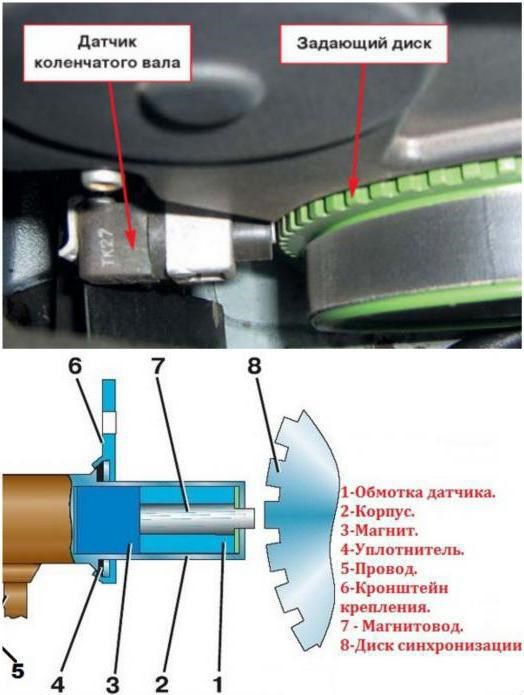 Датчик коленчатого вала

Задающий диск

TK27

6

7

8

1-Обмотка датчика.
2-Корпус.
3-Магнит.
4-Уплотнитель.
5-Провод.
6-Кронштейн крепления.
7 - Магнитовод.
8-Диск синхронизации

5

4

3

2

1