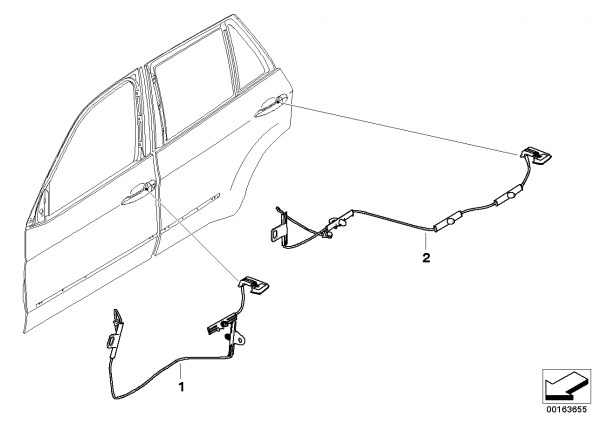 2

1

00163655