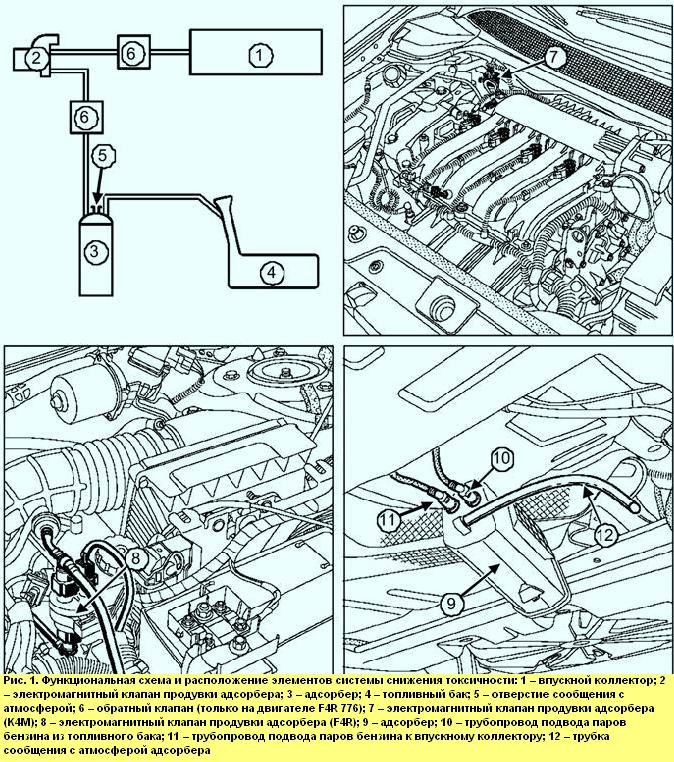 2
6
1
6
5
3
4
7
8
10
11
12
9

Рис. 1. Функциональная схема и расположение элементов системы снижения токсичности: 1 – впускной коллектор; 2 – электромагнитный клапан продувки адсорбера; 3 – адсорбер; 4 – топливный бак; 5 – отверстие сообщения с атмосферой; 6 – обратный клапан (только на двигателе F4R 776); 7 – электромагнитный клапан продувки адсорбера (K4M); 8 – электромагнитный клапан продувки адсорбера (F4R); 9 – адсорбер; 10 – трубопровод подвода паров бензина из топливного бака; 11 – трубопровод подвода паров бензина к впускному коллектору; 12 – трубка сообщения с атмосферой адсорбера