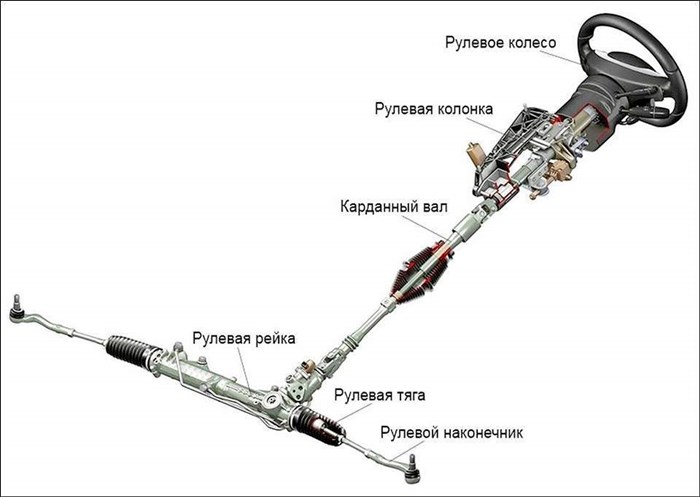 Рулевое колесо
Рулевая колонка
Карданный вал
Рулевая рейка
Рулевая тяга
Рулевой наконечник