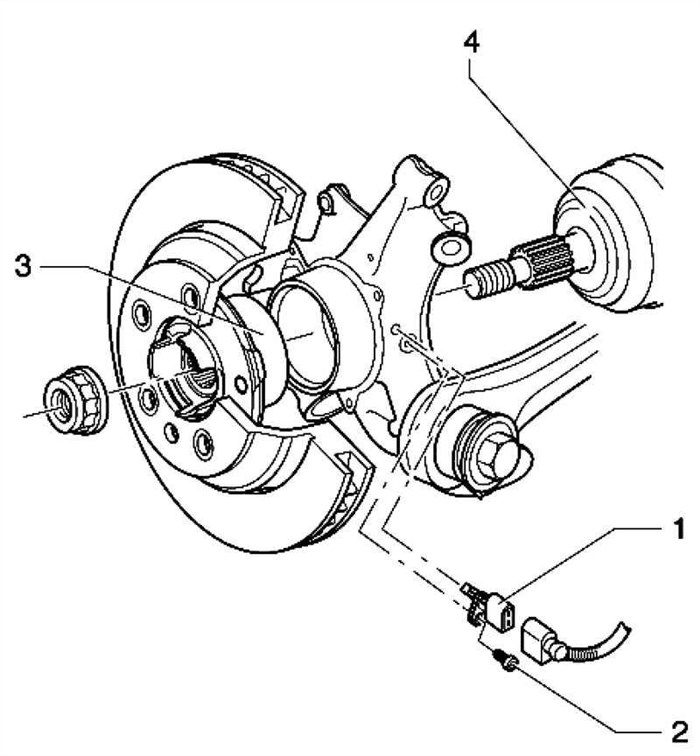 4
3
1
2