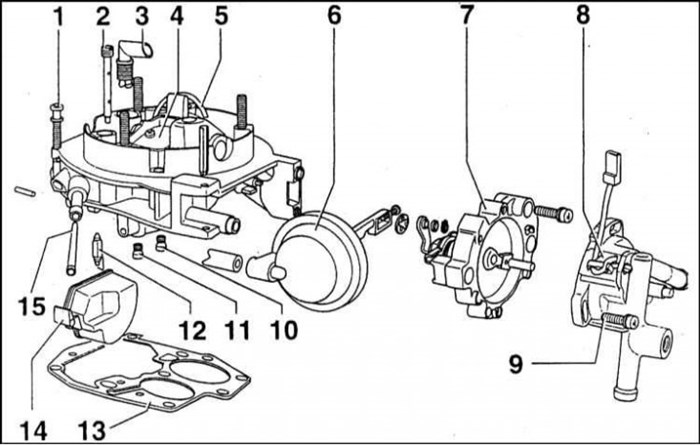 1
2
3
4
5
6
7
8
15
12
11
10
9
14
13