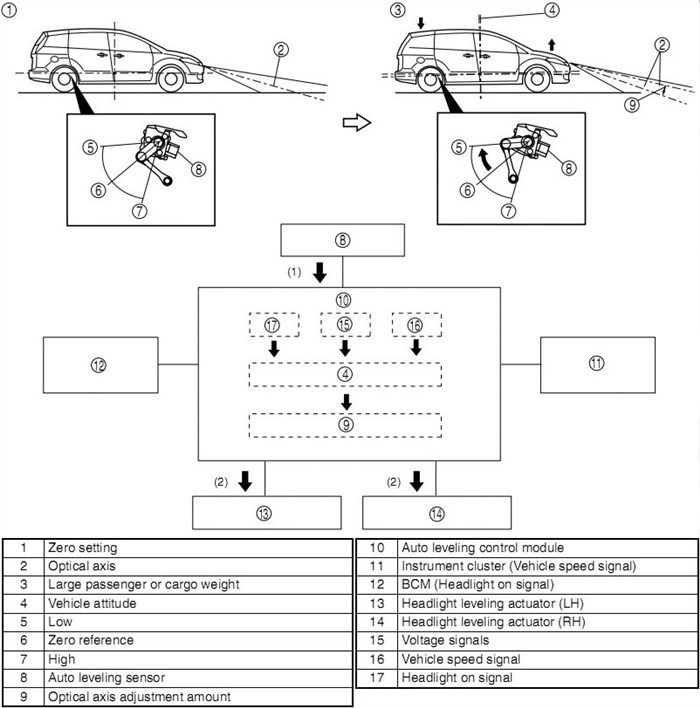 ①
②
⑤
⑥
⑦
⑧

③
④
②
⑨
⑤
⑥
⑦
⑧

⑧
(1)
⑩
⑰
⑮
⑯
④
⑨
⑫
⑪
(2)
(2)
⑬
⑭

| 1 | Zero setting |
|---|---|
| 2 | Optical axis |
| 3 | Large passenger or cargo weight |
| 4 | Vehicle attitude |
| 5 | Low |
| 6 | Zero reference |
| 7 | High |
| 8 | Auto leveling sensor |
| 9 | Optical axis adjustment amount |

| 10 | Auto leveling control module |
|---|---|
| 11 | Instrument cluster (Vehicle speed signal) |
| 12 | BCM (Headlight on signal) |
| 13 | Headlight leveling actuator (LH) |
| 14 | Headlight leveling actuator (RH) |
| 15 | Voltage signals |
| 16 | Vehicle speed signal |
| 17 | Headlight on signal |