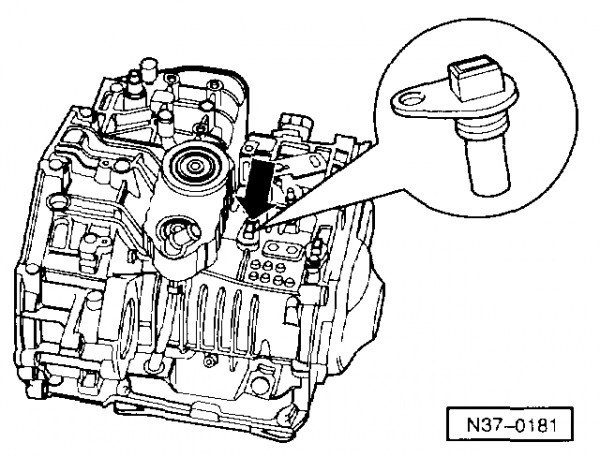 N37–0181